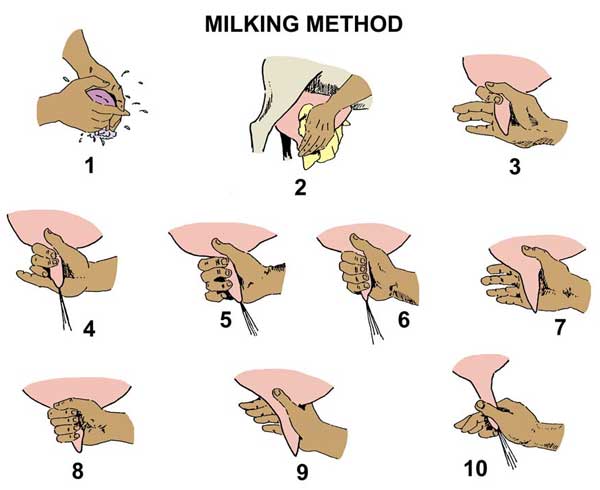 MILKING METHOD

1

2

3

4

5

6

7

8

9

10